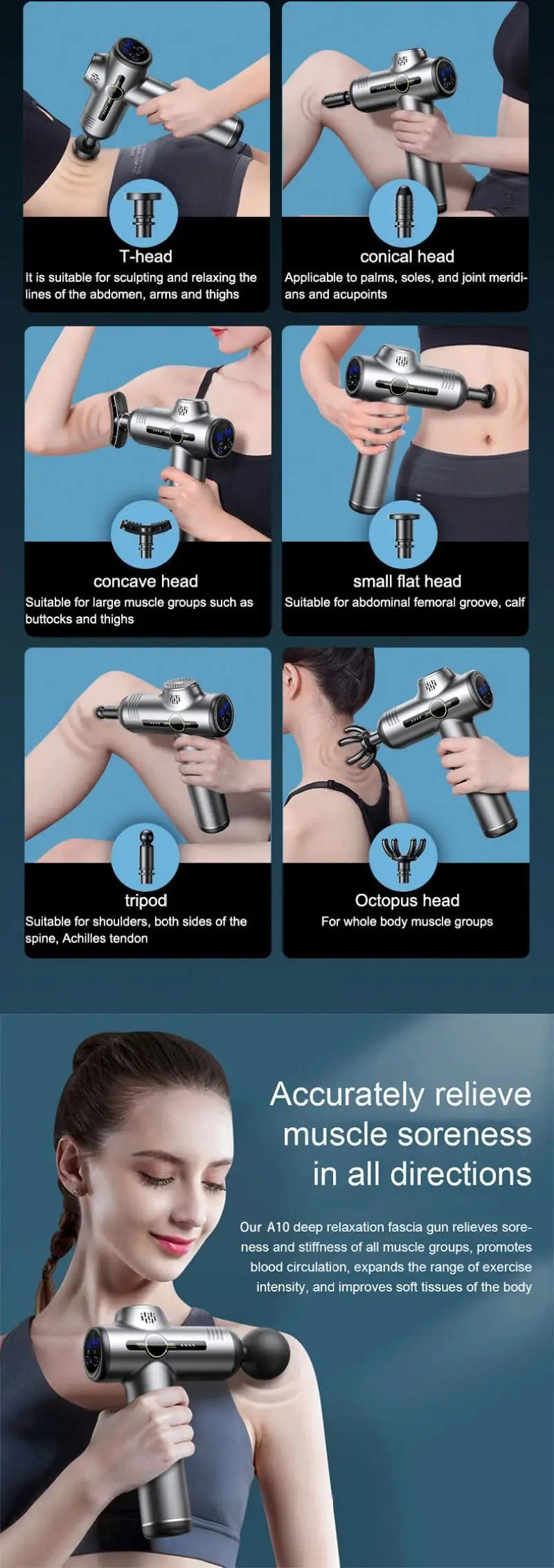 T-head
It is suitable for sculpting and relaxing the lines of the abdomen, arms and thighs

conical head
Applicable to palms, soles, and joint meridians and acupoints

concave head
Suitable for large muscle groups such as buttocks and thighs

small flat head
Suitable for abdominal femoral groove, calf

tripod
Suitable for shoulders, both sides of the spine, Achilles tendon

Octopus head
For whole body muscle groups

Accurately relieve muscle soreness in all directions

Our A10 deep relaxation fascia gun relieves soreness and stiffness of all muscle groups, promotes blood circulation, expands the range of exercise intensity, and improves soft tissues of the body